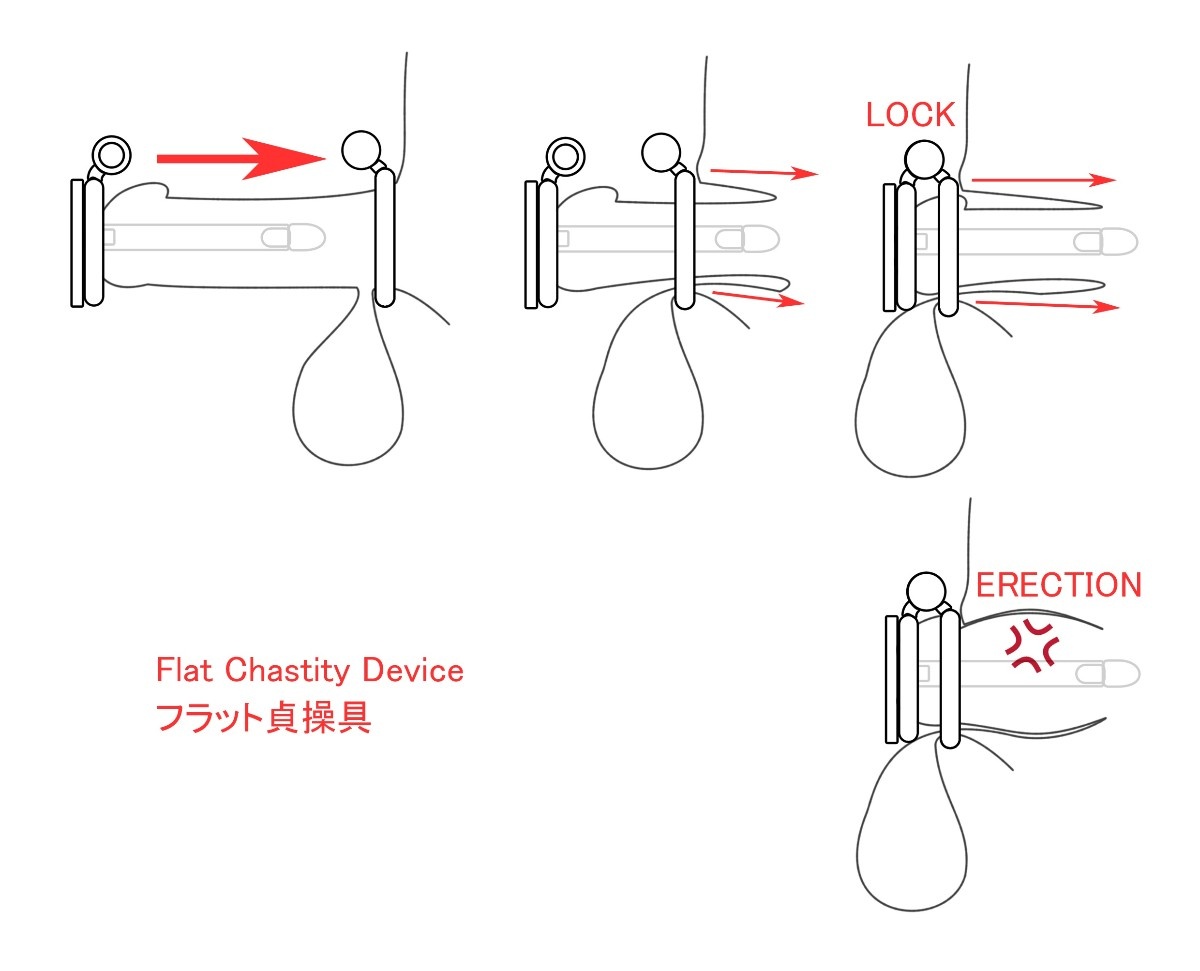 LOCK

ERECTION

Flat Chastity Device
フラット貞操具