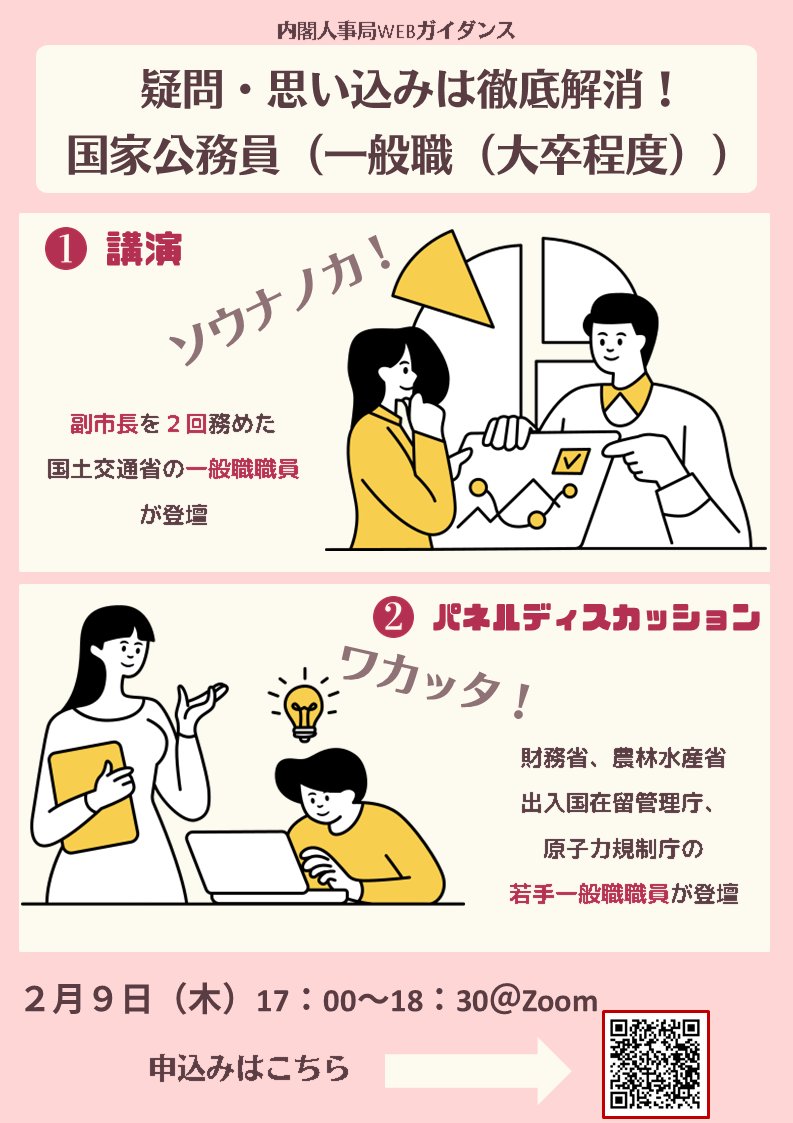 内閣人事局WEBガイダンス

疑問・思い込みは徹底解消！
国家公務員（一般職（大卒程度））

❶ 講演

ソウナノカ！

副市長を２回務めた
国土交通省の一般職職員
が登壇

❷ パネルディスカッション

ワカッタ！

財務省、農林水産省
出入国在留管理庁、
原子力規制庁の
若手一般職職員が登壇

２月９日（木）17：00～18：30@Zoom

申込みはこちら